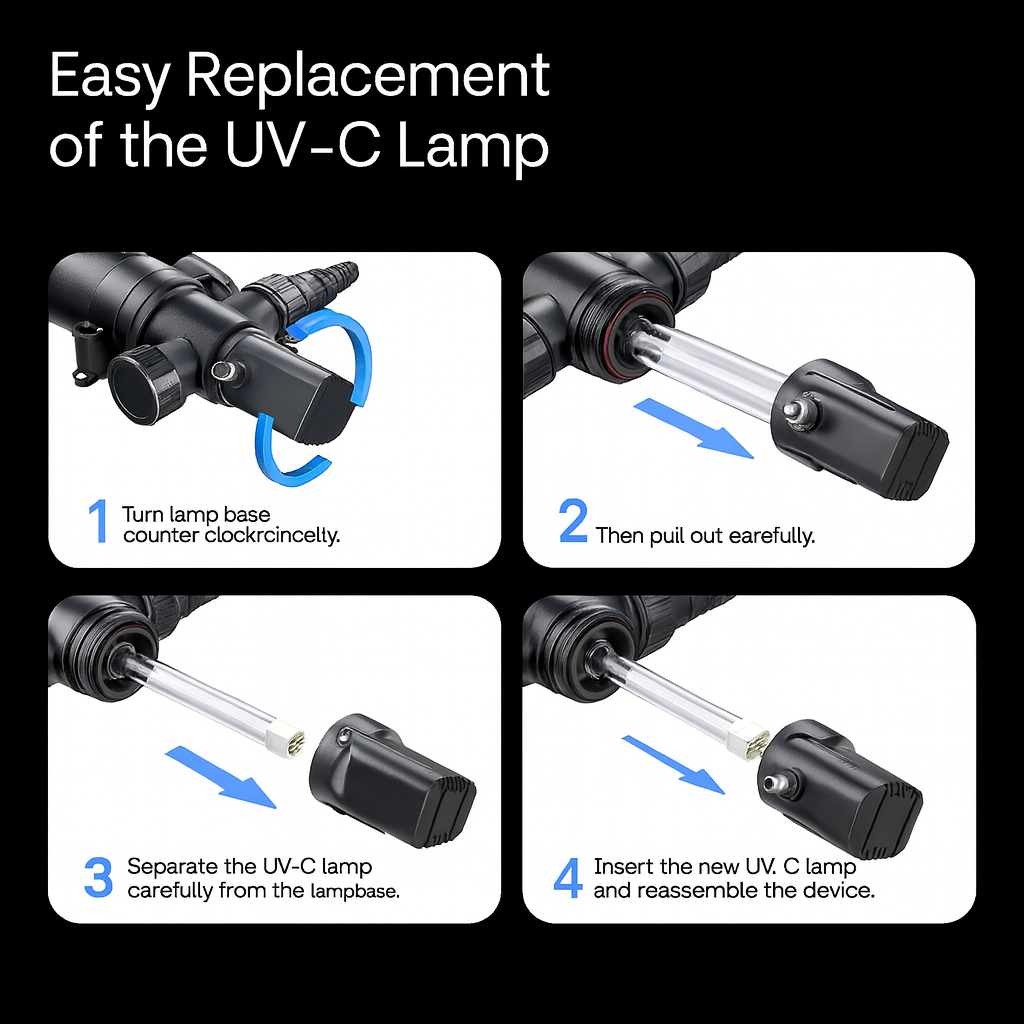 Easy Replacement of the UV-C Lamp

1 Turn lamp base counter clockrcincelly.

2 Then puil out earefully.

3 Separate the UV-C lamp carefully from the lampbase.

4 Insert the new UV. C lamp and reassemble the device.