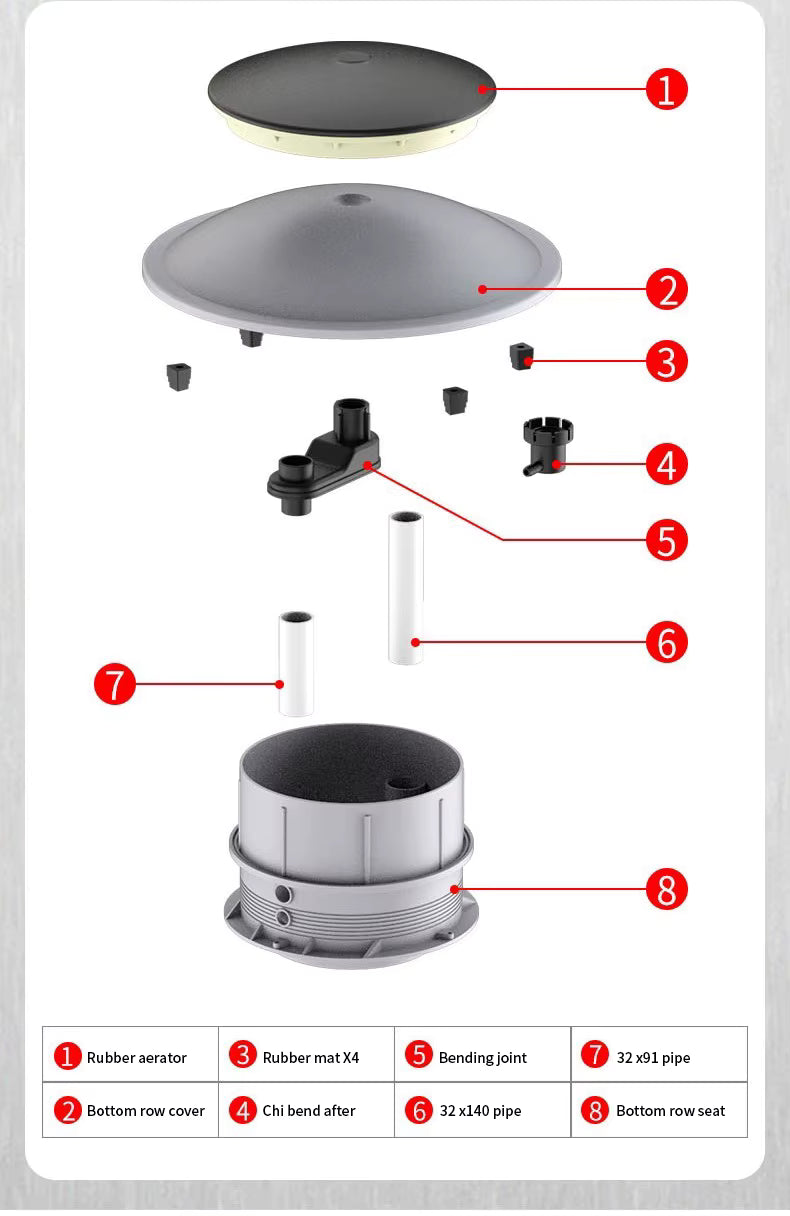 1
2
3
4
5
6
7
8

| 1 Rubber aerator | 3 Rubber mat X4 | 5 Bending joint | 7 32 x91 pipe |
|---|---|---|---|
| 2 Bottom row cover | 4 Chi bend after | 6 32 x140 pipe | 8 Bottom row seat |