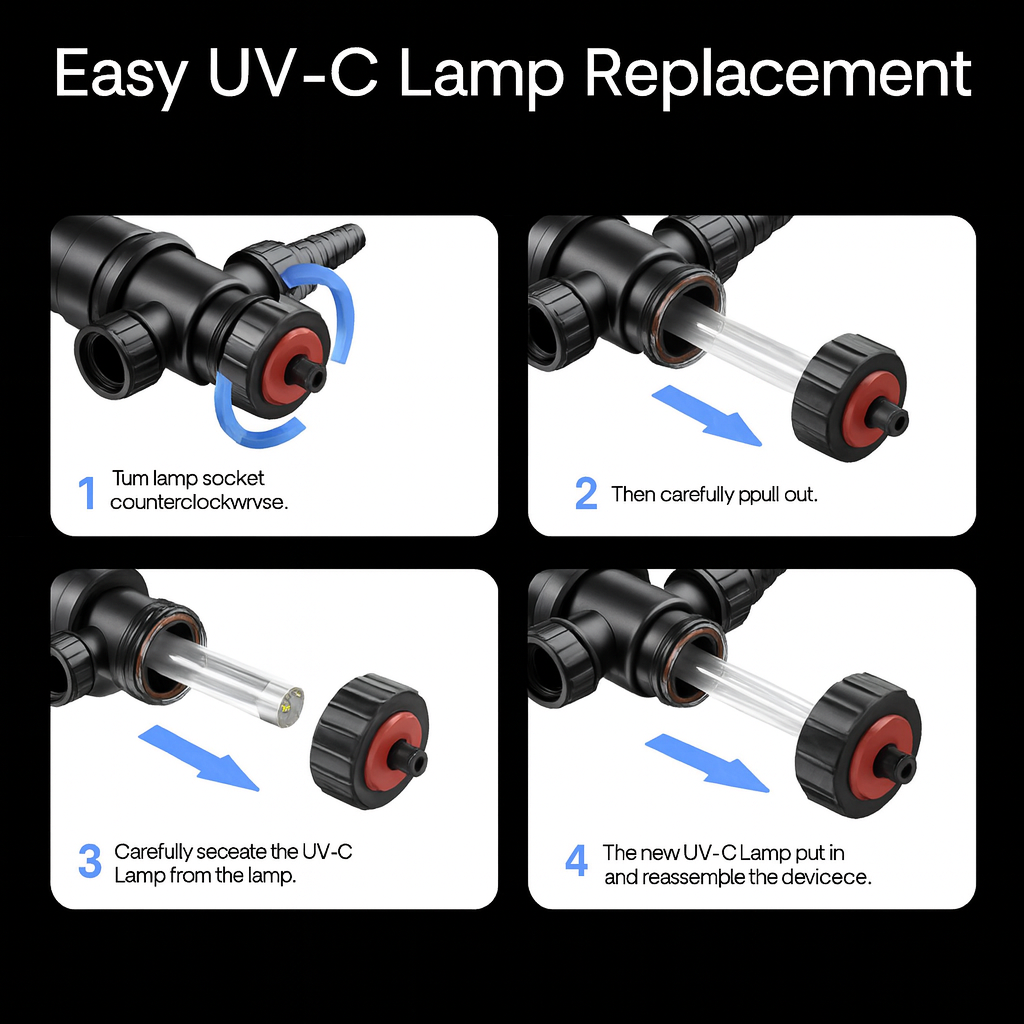 Easy UV-C Lamp Replacement

1 Tum lamp socket counterclockwrvse.

2 Then carefully ppull out.

3 Carefully seceate the UV-C Lamp from the lamp.

4 The new UV-C Lamp put in and reassemble the devicece.