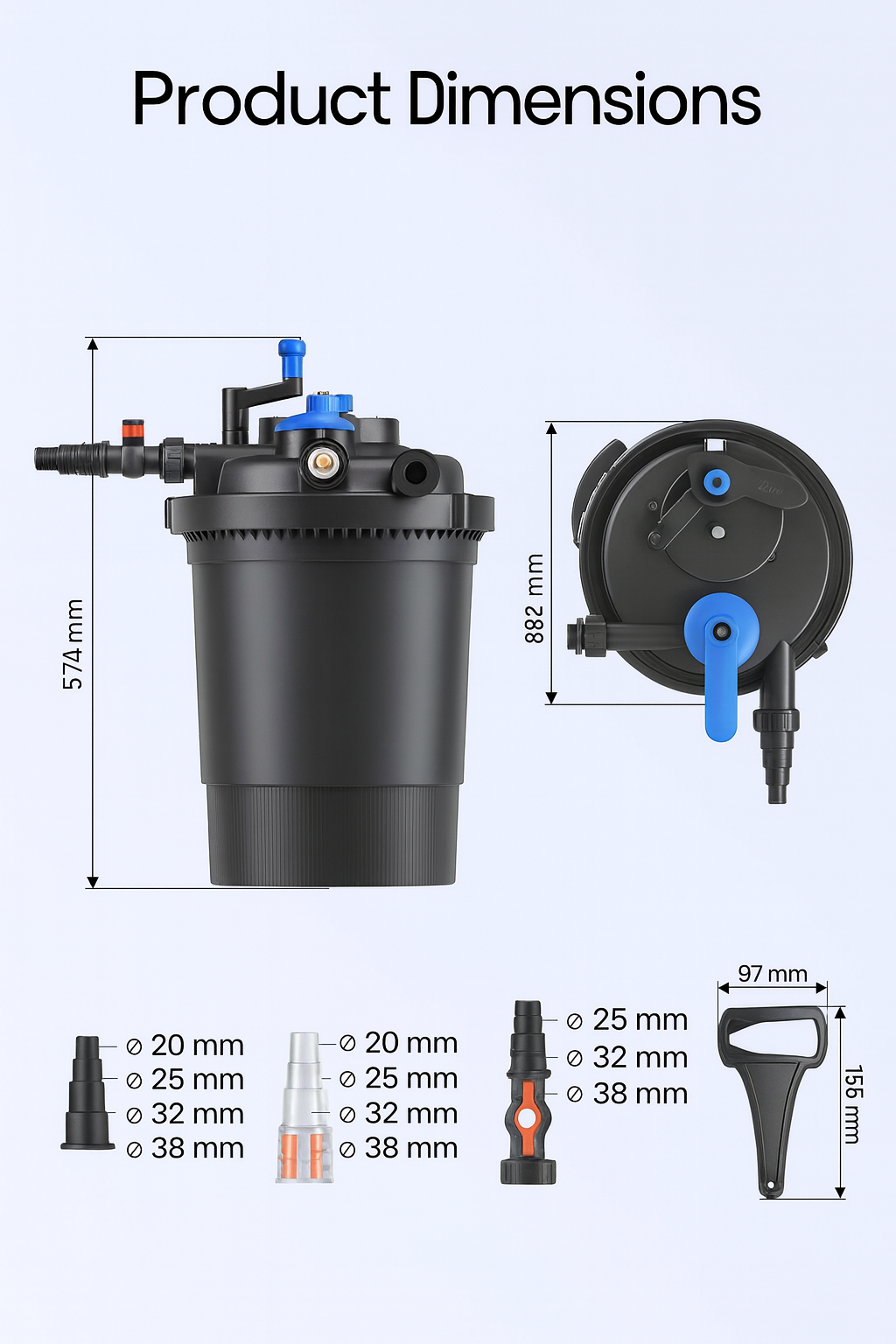 Product Dimensions

574 mm

882 mm

⌀ 20 mm
⌀ 25 mm
⌀ 32 mm
⌀ 38 mm

⌀ 20 mm
⌀ 25 mm
⌀ 32 mm
⌀ 38 mm

⌀ 25 mm
⌀ 32 mm
⌀ 38 mm

97 mm

155 mm