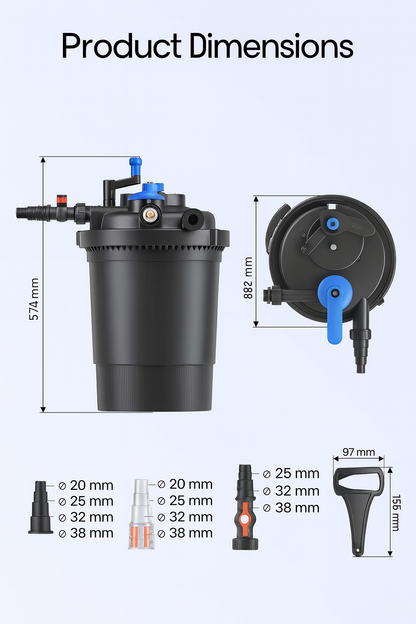 Product Dimensions

574 mm

882 mm

⌀ 20 mm
⌀ 25 mm
⌀ 32 mm
⌀ 38 mm

⌀ 20 mm
⌀ 25 mm
⌀ 32 mm
⌀ 38 mm

⌀ 25 mm
⌀ 32 mm
⌀ 38 mm

97 mm

156 mm